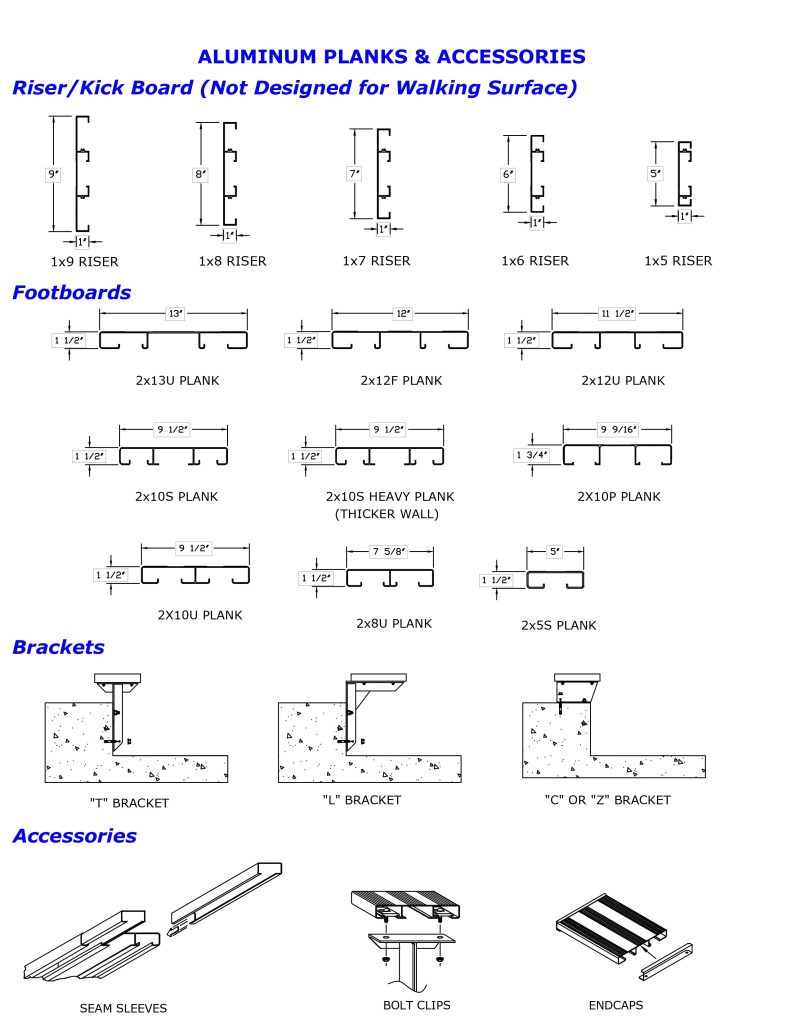 ALUMINUM PLANKS & ACCESSORIES

Riser/Kick Board (Not Designed for Walking Surface)

9"
1"
1x9 RISER

8"
1"
1x8 RISER

7"
1"
1x7 RISER

6"
1"
1x6 RISER

5"
1"
1x5 RISER

Footboards

13"
1 1/2"
2x13U PLANK

12"
1 1/2"
2x12F PLANK

11 1/2"
1 1/2"
2x12U PLANK

9 1/2"
1 1/2"
2x10S PLANK

9 1/2"
1 1/2"
2x10S HEAVY PLANK (THICKER WALL)

9 9/16"
1 3/4"
2X10P PLANK

9 1/2"
1 1/2"
2X10U PLANK

7 5/8"
1 1/2"
2x8U PLANK

5"
1 1/2"
2x5S PLANK

Brackets

"T" BRACKET

"L" BRACKET

"C" OR "Z" BRACKET

Accessories

SEAM SLEEVES

BOLT CLIPS

ENDCAPS